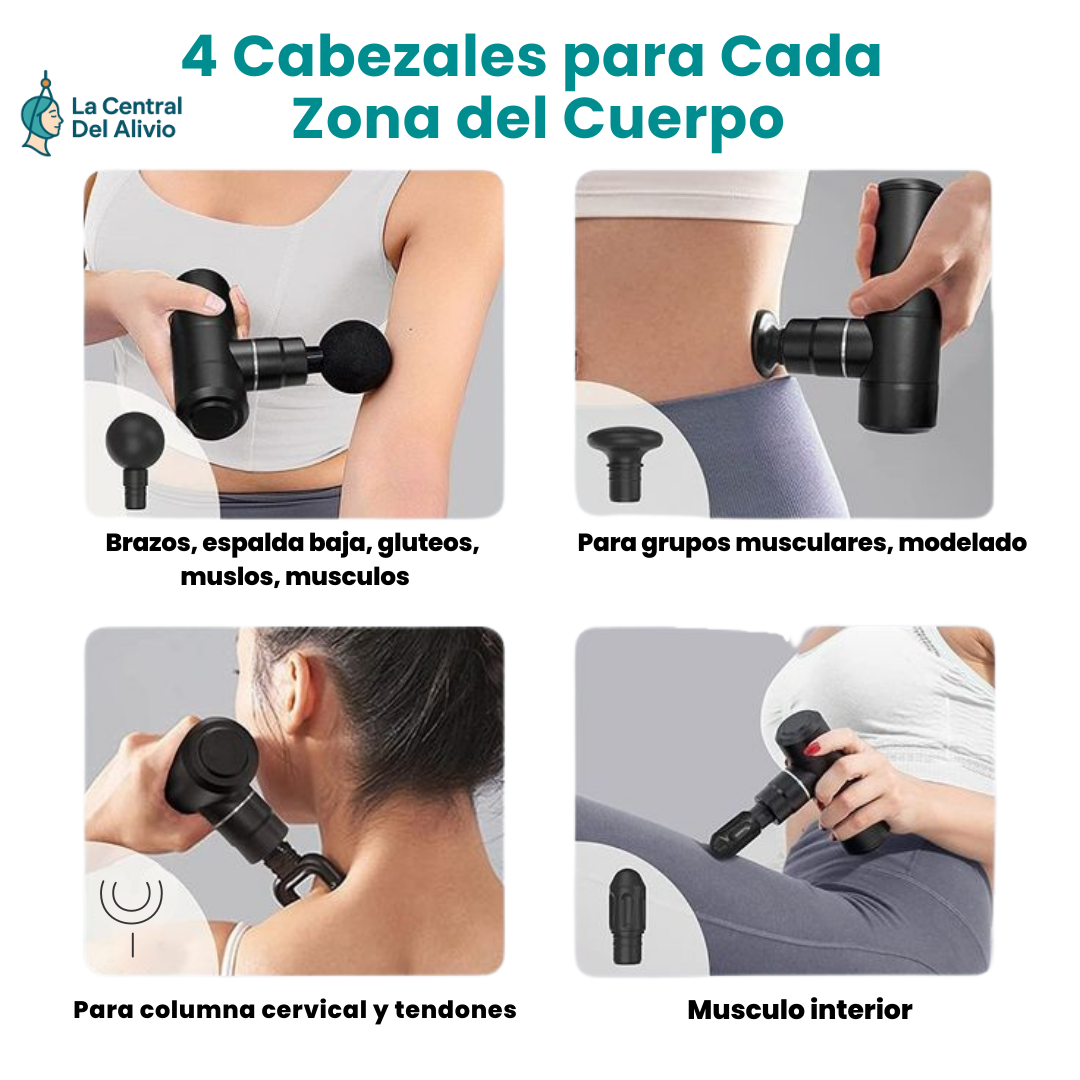 La Central Del Alivio

4 Cabezales para Cada Zona del Cuerpo

Brazos, espalda baja, gluteos, muslos, musculos

Para grupos musculares, modelado

Para columna cervical y tendones

Musculo interior