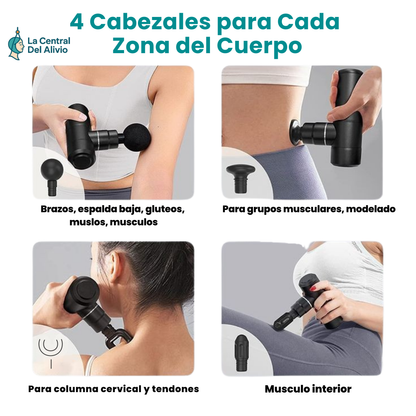 La Central Del Alivio

4 Cabezales para Cada Zona del Cuerpo

Brazos, espalda baja, gluteos, muslos, musculos

Para grupos musculares, modelado

Para columna cervical y tendones

Musculo interior